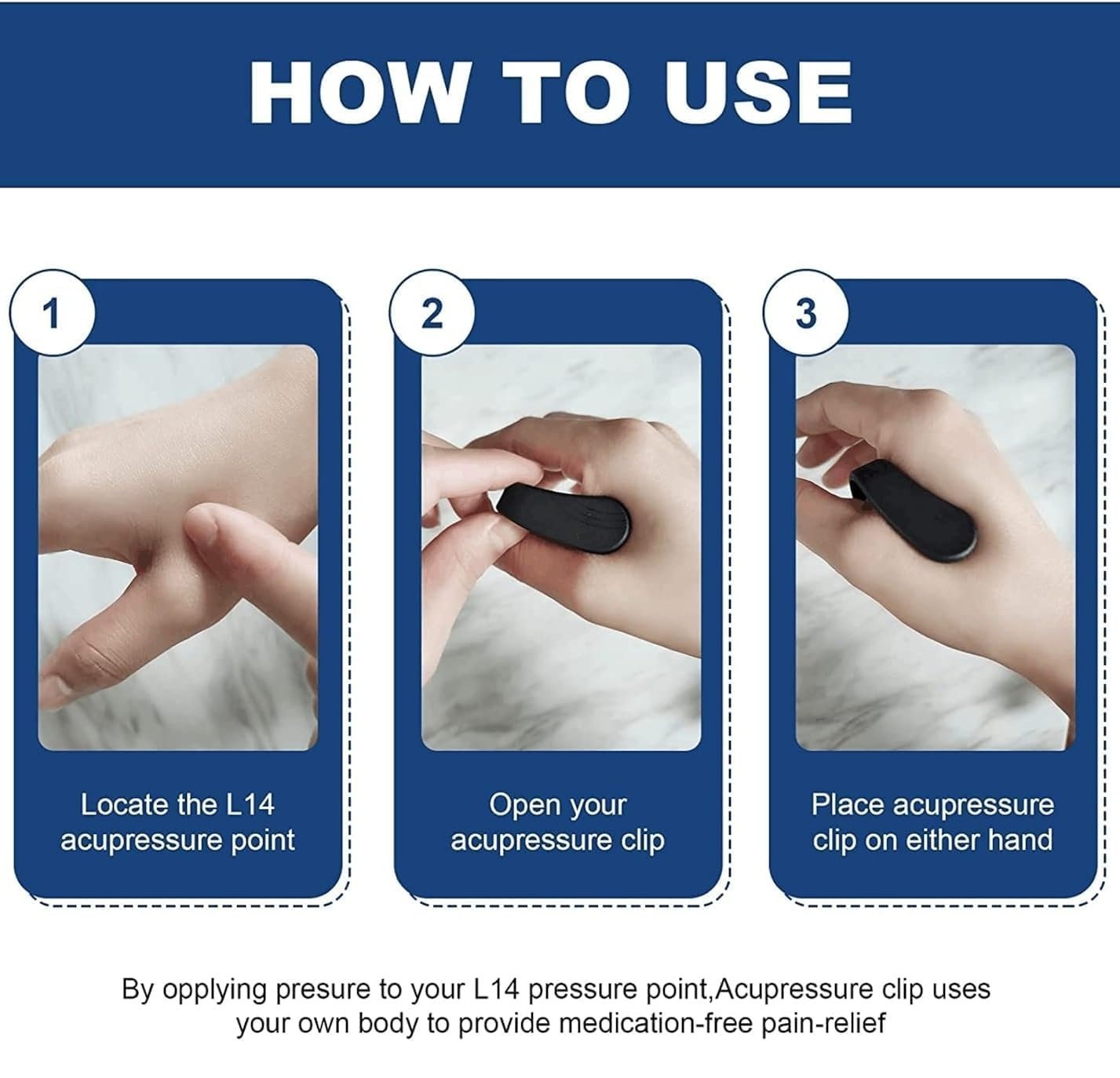 HOW TO USE

1

Locate the L14 acupressure point

2

Open your acupressure clip

3

Place acupressure clip on either hand

By opplying presure to your L14 pressure point,Acupressure clip uses your own body to provide medication-free pain-relief