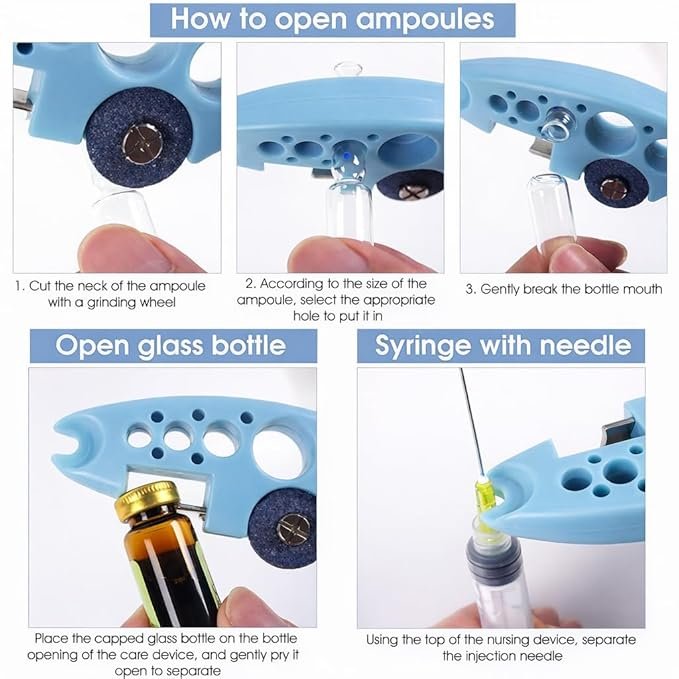 How to open ampoules

1. Cut the neck of the ampoule with a grinding wheel

2. According to the size of the ampoule, select the appropriate hole to put it in

3. Gently break the bottle mouth

Open glass bottle

Place the capped glass bottle on the bottle opening of the care device, and gently pry it open to separate

Syringe with needle

Using the top of the nursing device, separate the injection needle